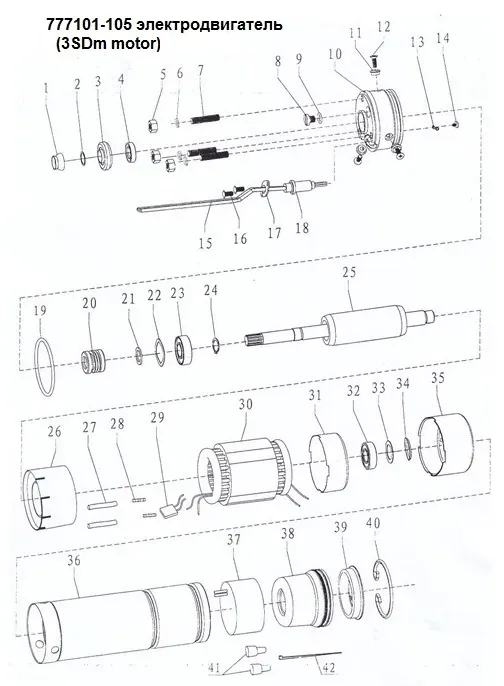 777101-105 электродвигатель
(3SDm motor)

1 2 3 4 5 6 7 8 9 10 11 12 13 14

15 16 17 18

19 20 21 22 23 24 25

26 27 28 29 30 31 32 33 34 35

36 37 38 39 40

41 42