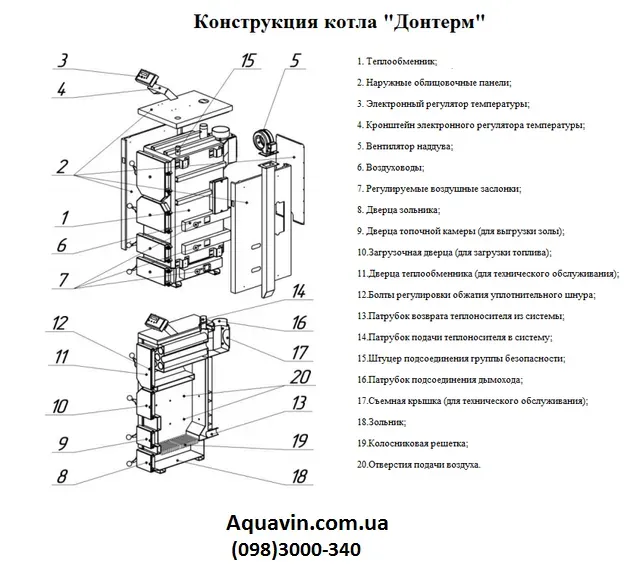 Конструкция котла "Донтерм"

3
4
15
5
2
1
6
7

14
12
16
11
17
20
10
13
9
19
8
18

1. Теплообменник;
2. Наружные облицовочные панели;
3. Электронный регулятор температуры;
4. Кронштейн электронного регулятора температуры;
5. Вентилятор наддува;
6. Воздуховоды;
7. Регулируемые воздушные заслонки;
8. Дверца зольника;
9. Дверца топочной камеры (для выгрузки золы);
10.Загрузочная дверца (для загрузки топлива);
11.Дверца теплообменника (для технического обслуживания);
12.Болты регулировки обжатия уплотнительного шнура;
13.Патрубок возврата теплоносителя из системы;
14.Патрубок подачи теплоносителя в систему;
15.Штуцер подсоединения группы безопасности;
16.Патрубок подсоединения дымохода;
17.Съемная крышка (для технического обслуживания);
18.Зольник;
19.Колосниковая решетка;
20.Отверстия подачи воздуха.

Aquavin.com.ua
(098)3000-340