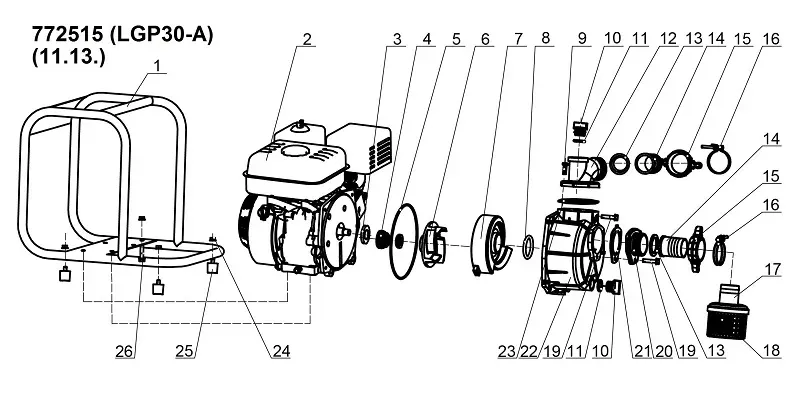 772515 (LGP30-A)
(11.13.)

1
2
3
4
5
6
7
8
9
10
11
12
13
14
15
16
14
15
16
17
18
26
25
24
23
22
19
11
10
21
20
19
13