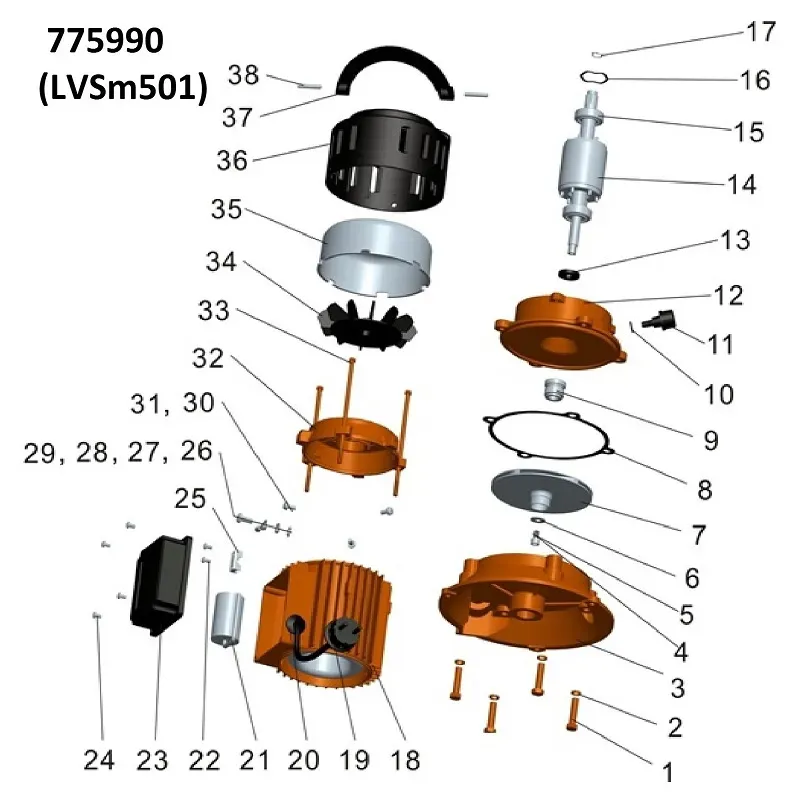 775990
(LVSm501)

38
37
36
35
34
33
32
31, 30
29, 28, 27, 26
25
17
16
15
14
13
12
11
10
9
8
7
6
5
4
3
2
1
24 23 22 21 20 19 18