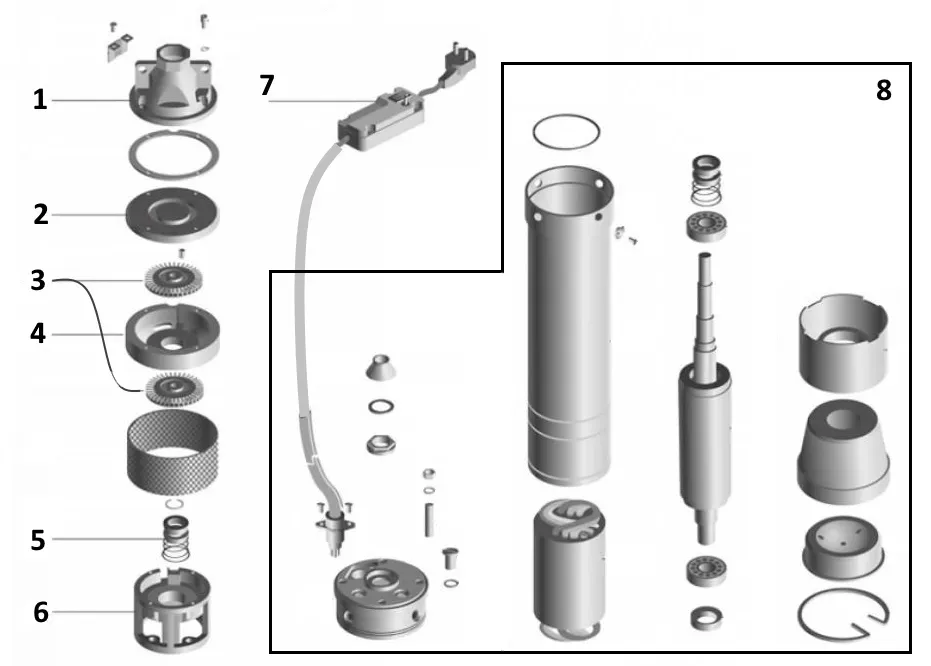 1
2
3
4
5
6
7
8