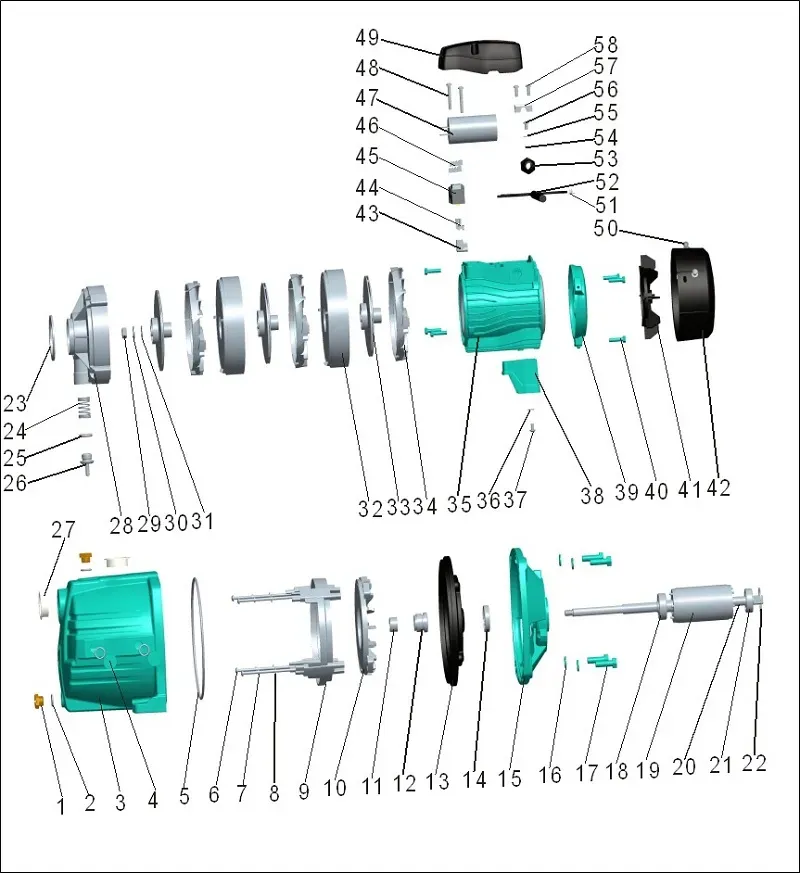 49
48
47
46
45
44
43
58
57
56
55
54
53
52
51
50
23
24
25
26
28 29 30 31
32 33 34 35 36 37 38 39 40 41 42
27
1 2 3 4 5 6 7 8 9 10 11 12 13 14 15 16 17 18 19 20 21 22