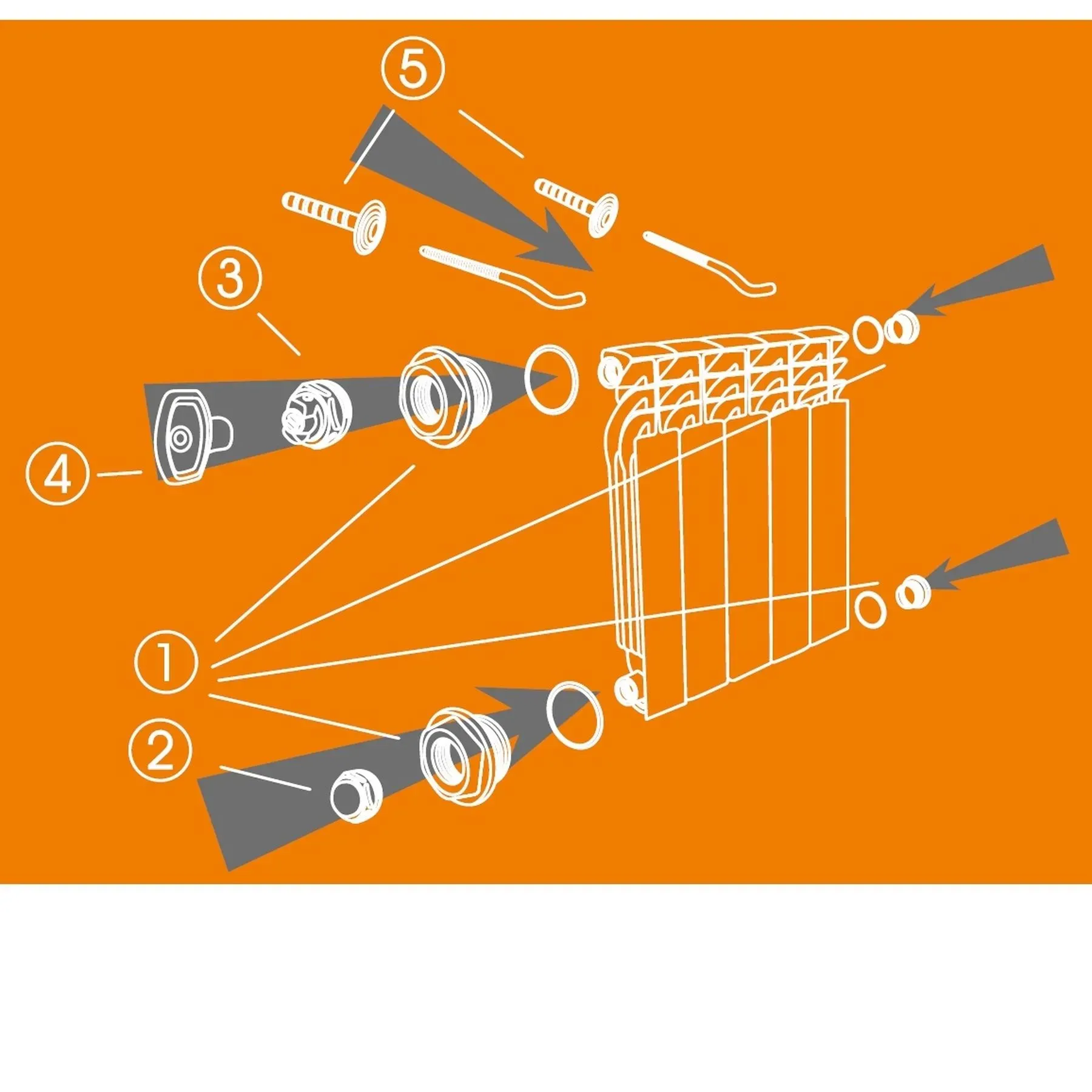 5

3

4

1

2