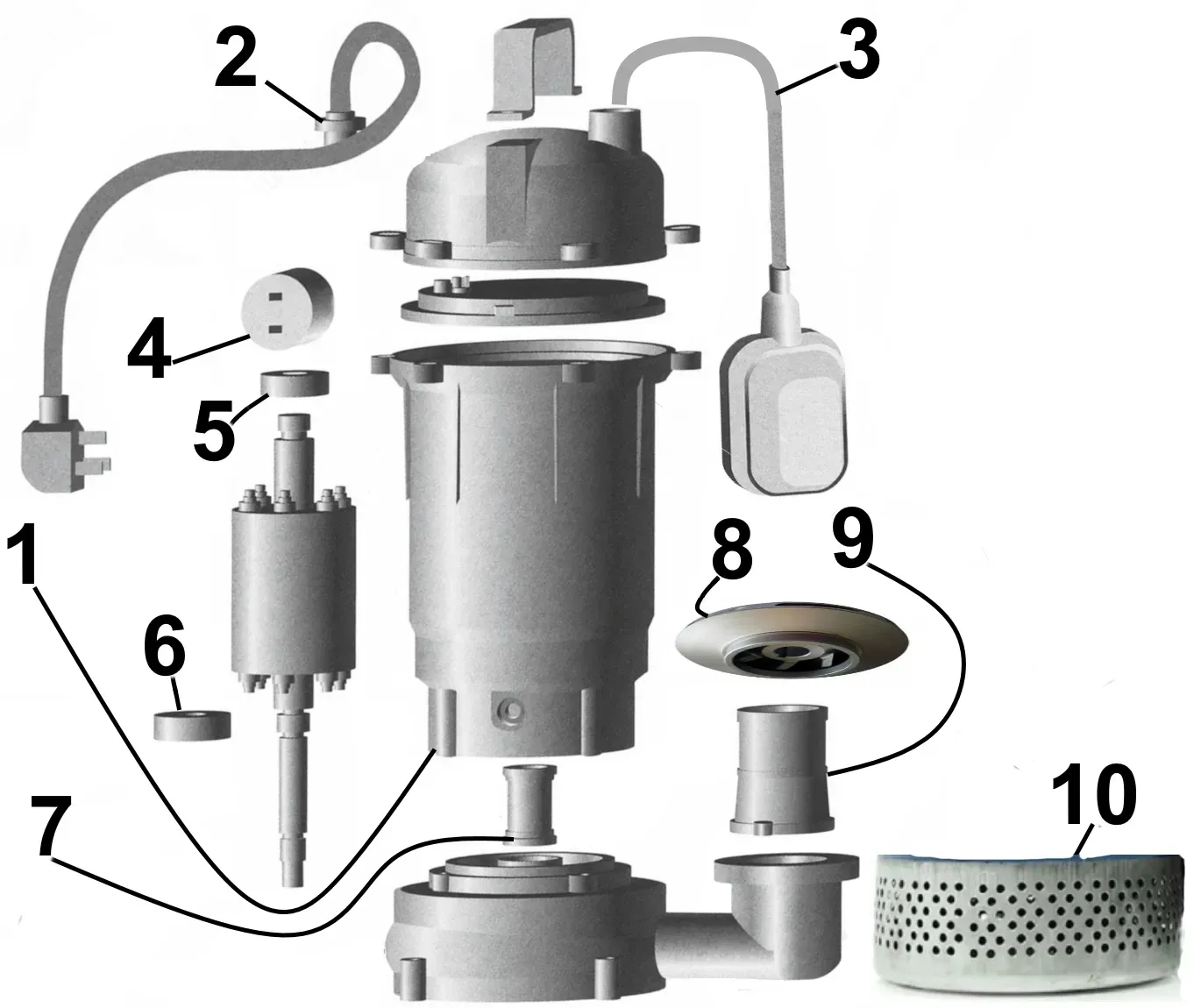 2
3
4
5
1
6
8
9
7
10