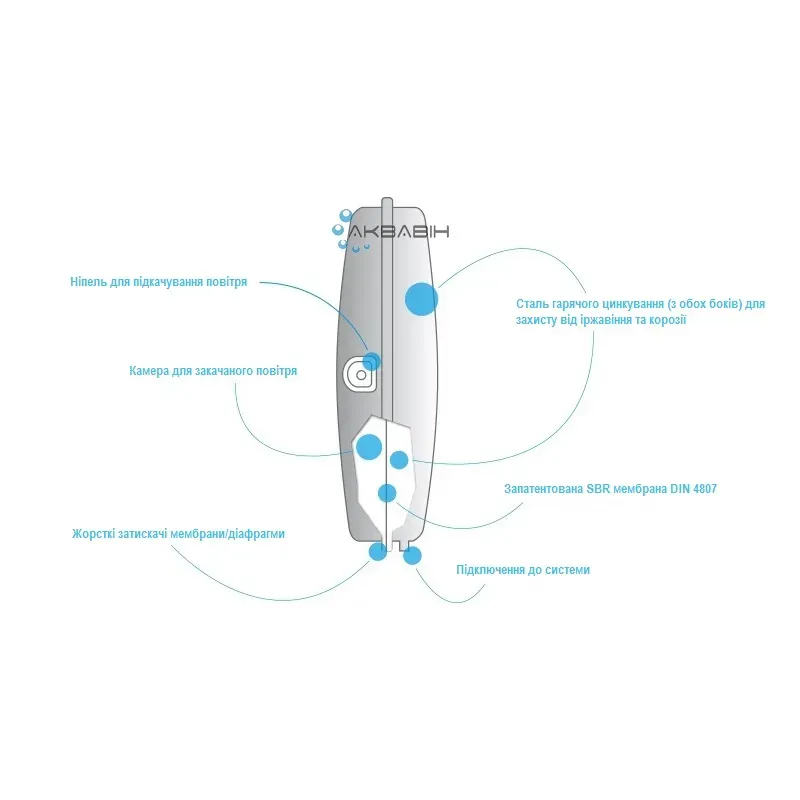 АКВАВІН

Ніпель для підкачування повітря

Сталь гарячого цинкування (з обох боків) для захисту від іржавіння та корозії

Камера для закачаного повітря

Запатентована SBR мембрана DIN 4807

Жорсткі затискачі мембрани/діафрагми

Підключення до системи