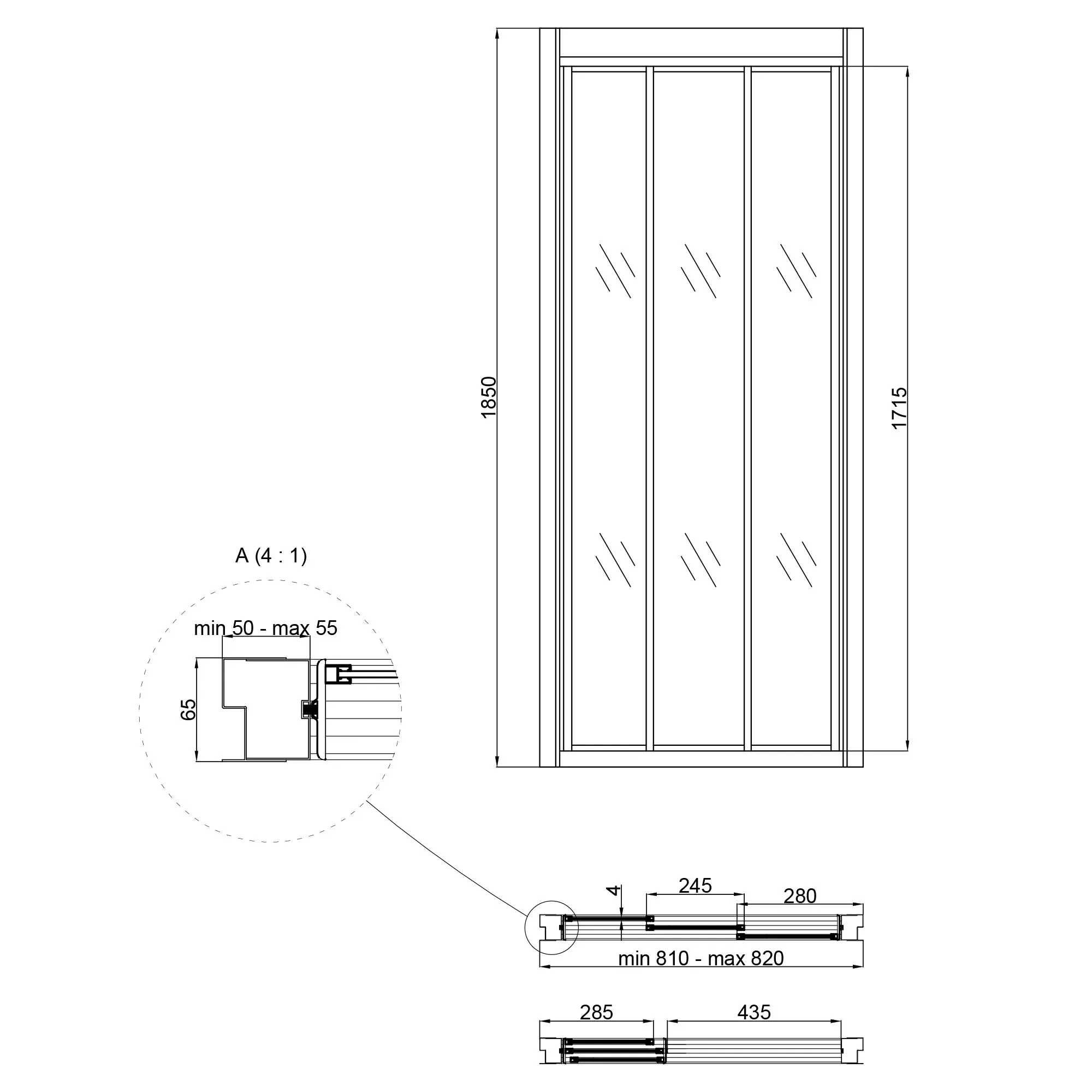 1850

1715

A (4 : 1)

min 50 - max 55

65

4

245

280

min 810 - max 820

285

435