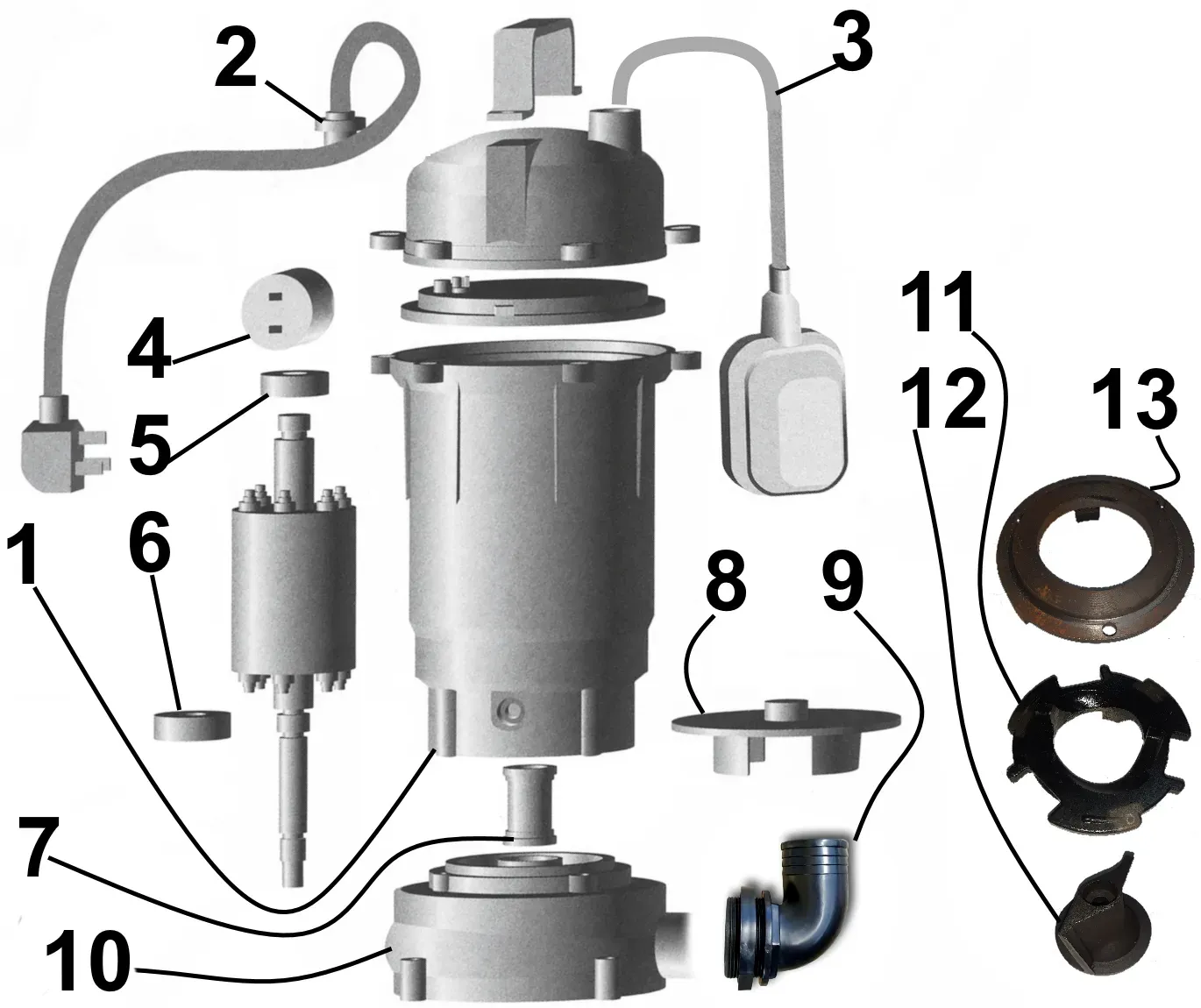 2
3
4
5
11
12
13
1
6
8
9
7
10