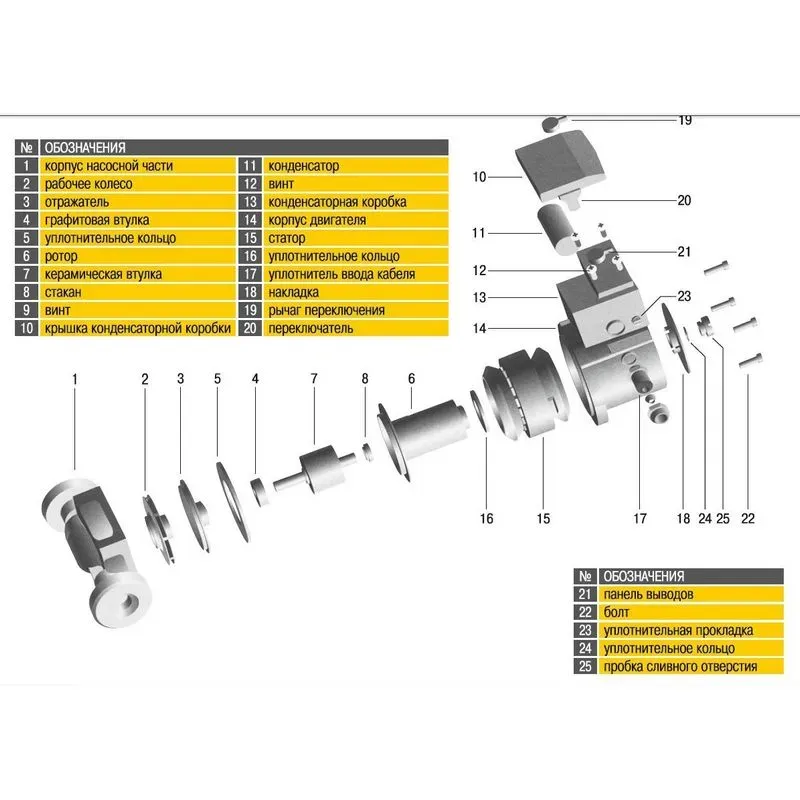 | № | ОБОЗНАЧЕНИЯ | | |
|---|---|---|---|
| 1 | корпус насосной части | 11 | конденсатор |
| 2 | рабочее колесо | 12 | винт |
| 3 | отражатель | 13 | конденсаторная коробка |
| 4 | графитовая втулка | 14 | корпус двигателя |
| 5 | уплотнительное кольцо | 15 | статор |
| 6 | ротор | 16 | уплотнительное кольцо |
| 7 | керамическая втулка | 17 | уплотнитель ввода кабеля |
| 8 | стакан | 18 | накладка |
| 9 | винт | 19 | рычаг переключения |
| 10 | крышка конденсаторной коробки | 20 | переключатель |

19
10
20
11
21
12
13
23
14
1 2 3 5 4 7 8 6
16 15 17 18 24 25 22

| № | ОБОЗНАЧЕНИЯ |
|---|---|
| 21 | панель выводов |
| 22 | болт |
| 23 | уплотнительная прокладка |
| 24 | уплотнительное кольцо |
| 25 | пробка сливного отверстия |