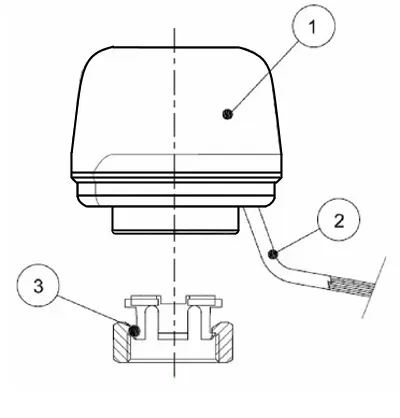 1
2
3