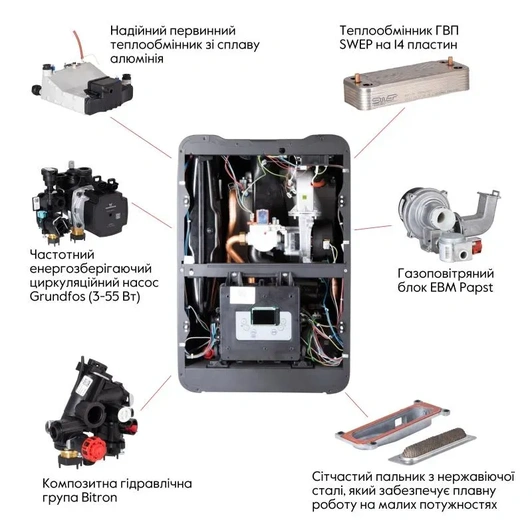 Надійний первинний теплообмінник зі сплаву алюмінія

Теплообмінник ГВП SWEP на 14 пластин

SWEP

Частотний енергозберігаючий циркуляційний насос Grundfos (3-55 Вт)

Газоповітряний блок EBM Papst

Композитна гідравлічна група Bitron

Сітчастий пальник з нержавіючої сталі, який забезпечує плавну роботу на малих потужностях